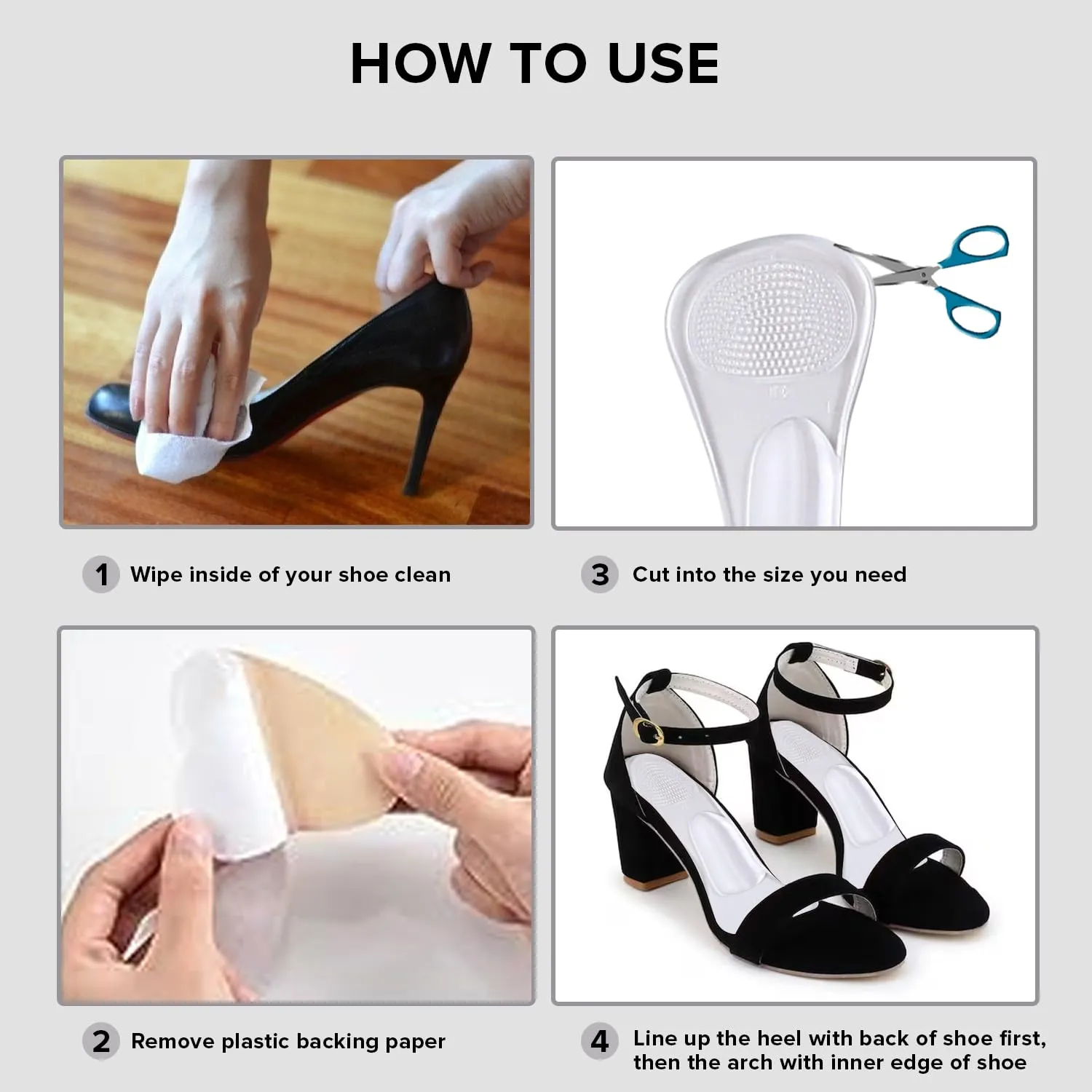 HOW TO USE

1 Wipe inside of your shoe clean

3 Cut into the size you need

2 Remove plastic backing paper

4 Line up the heel with back of shoe first, then the arch with inner edge of shoe